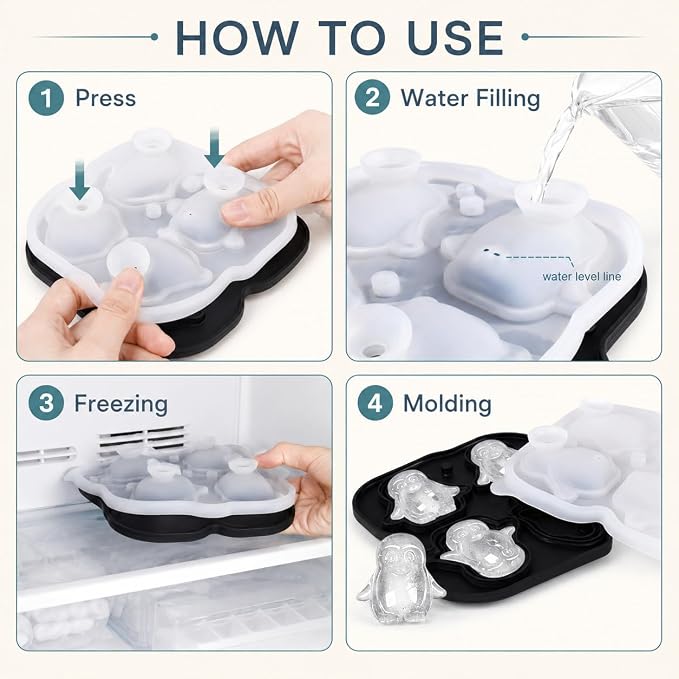 HOW TO USE

1 Press

2 Water Filling

water level line

3 Freezing

4 Molding