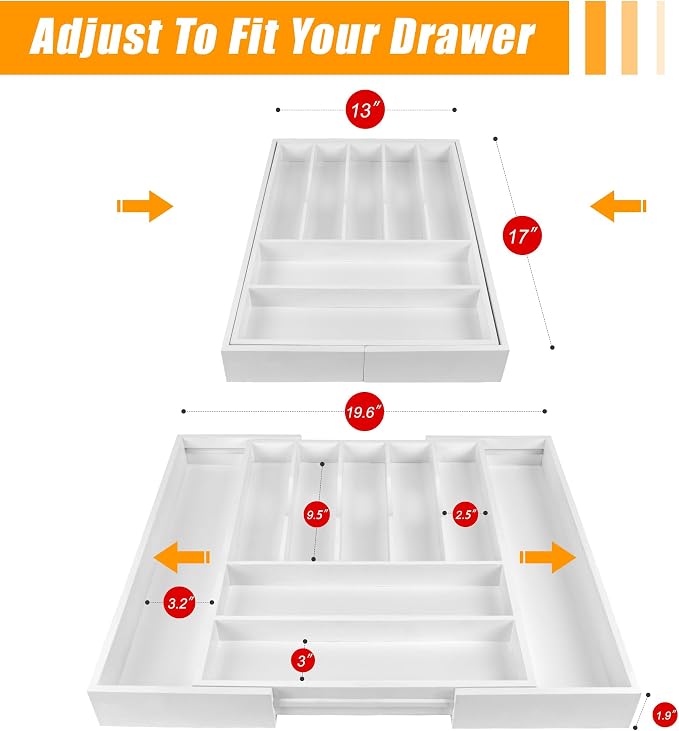 Adjust To Fit Your Drawer

13″

17″

19.6″

9.5″

2.5″

3.2″

3″

1.9″