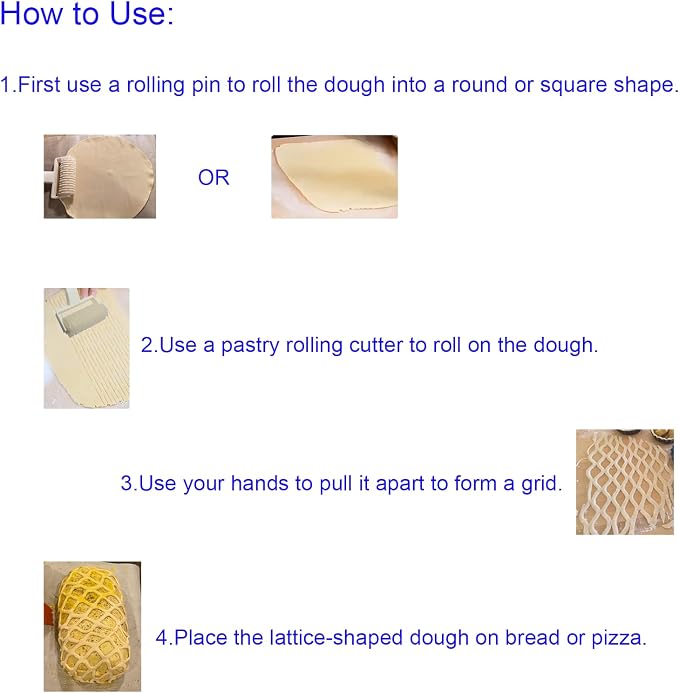 How to Use:

1.First use a rolling pin to roll the dough into a round or square shape.

OR

2.Use a pastry rolling cutter to roll on the dough.

3.Use your hands to pull it apart to form a grid.

4.Place the lattice-shaped dough on bread or pizza.