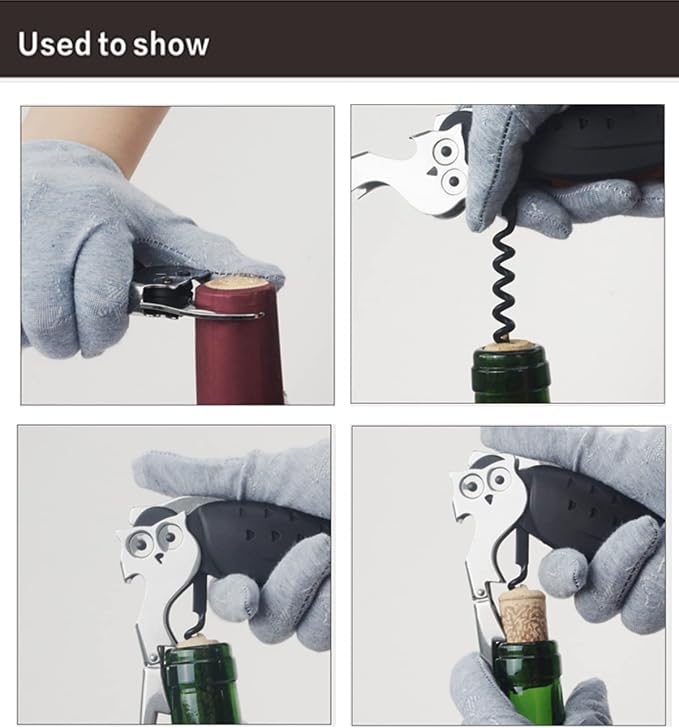 Used to show