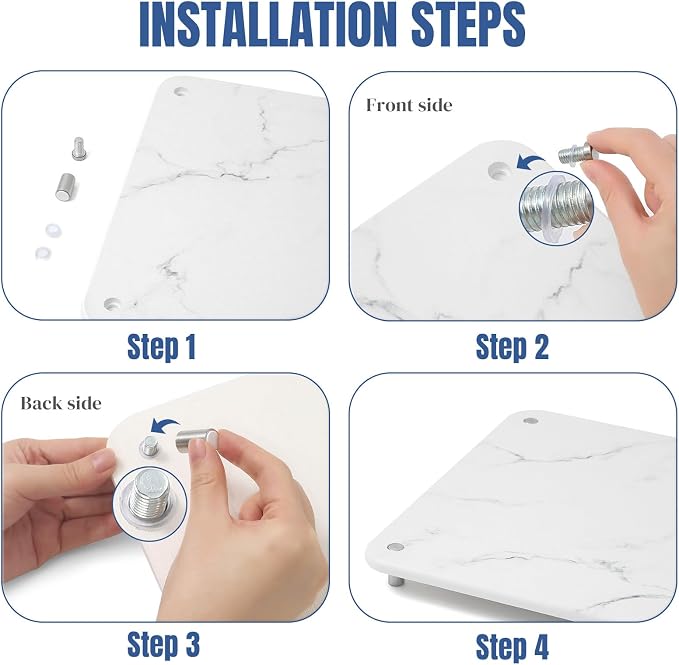 INSTALLATION STEPS

Step 1

Front side

Step 2

Back side

Step 3

Step 4