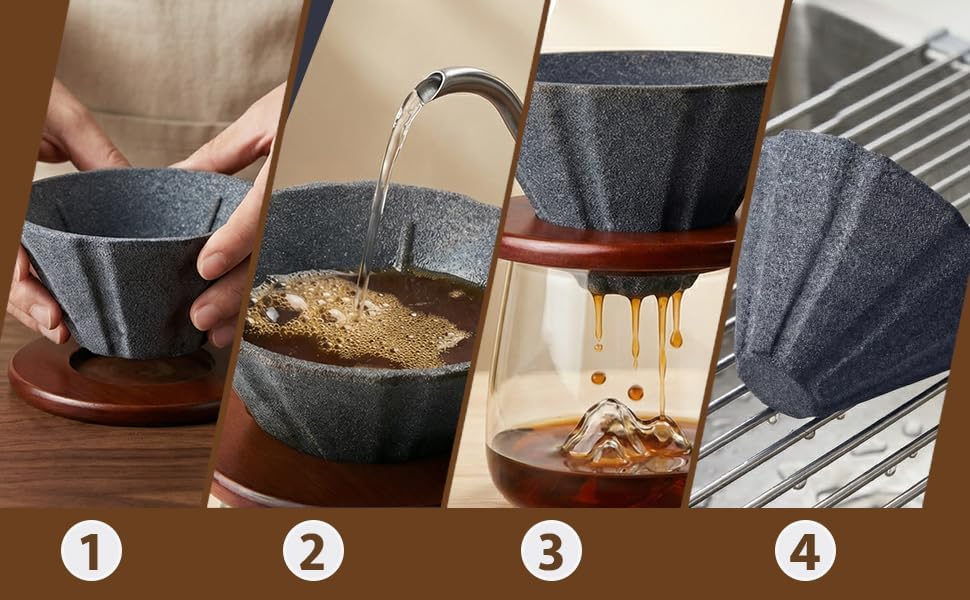 1
2
3
4