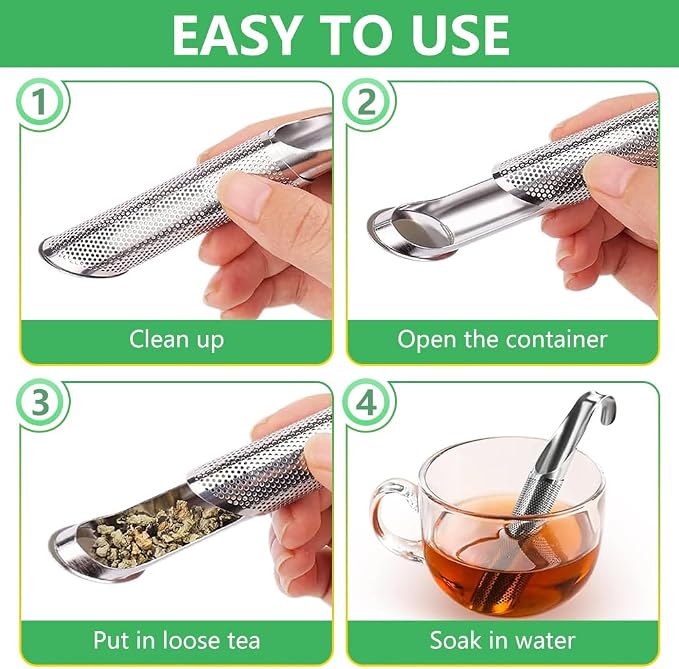 EASY TO USE

1

Clean up

2

Open the container

3

Put in loose tea

4

Soak in water