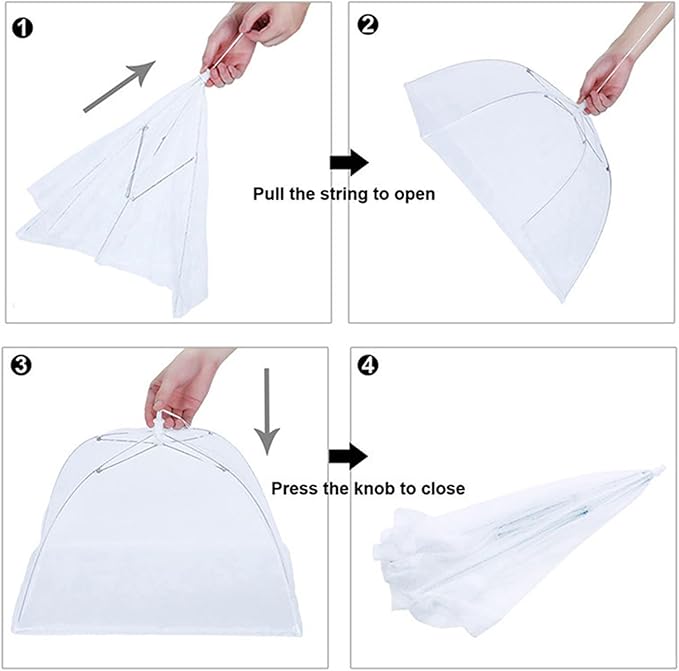 ❶

❷

Pull the string to open

❸

❹

Press the knob to close