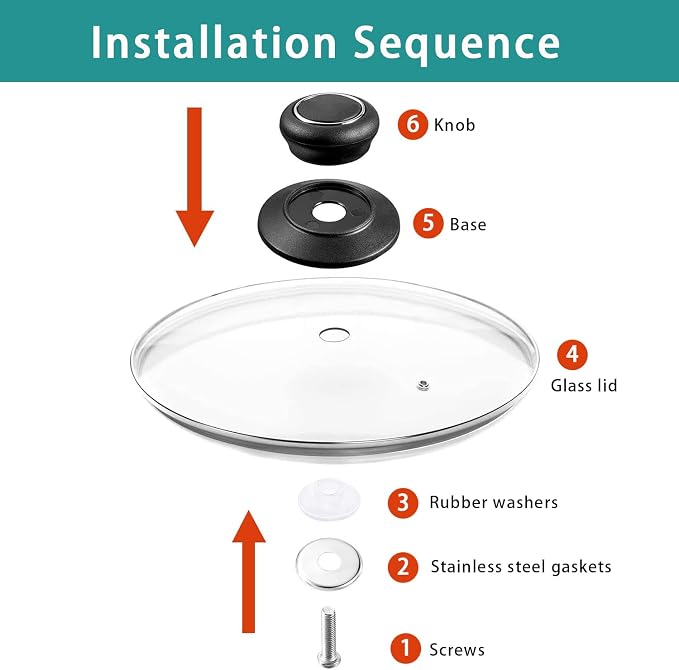 Installation Sequence

6 Knob

5 Base

4 Glass lid

3 Rubber washers

2 Stainless steel gaskets

1 Screws