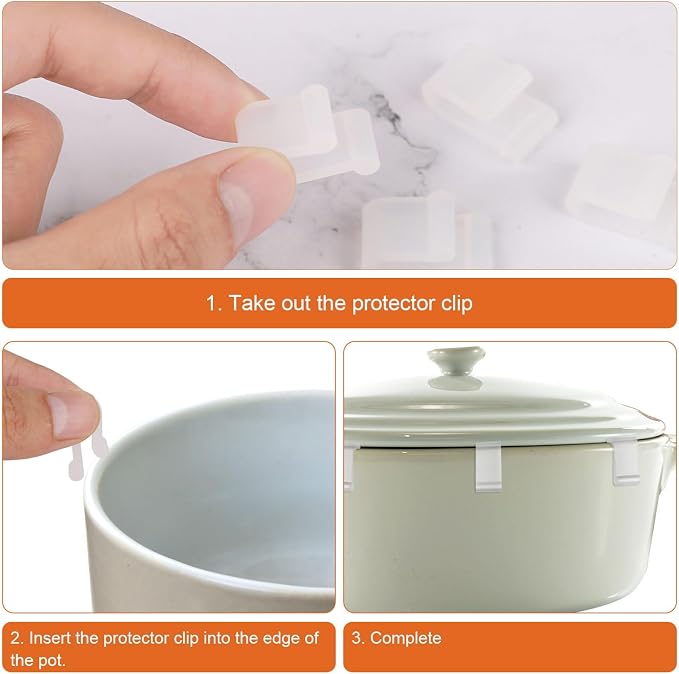 1. Take out the protector clip

2. Insert the protector clip into the edge of the pot.

3. Complete