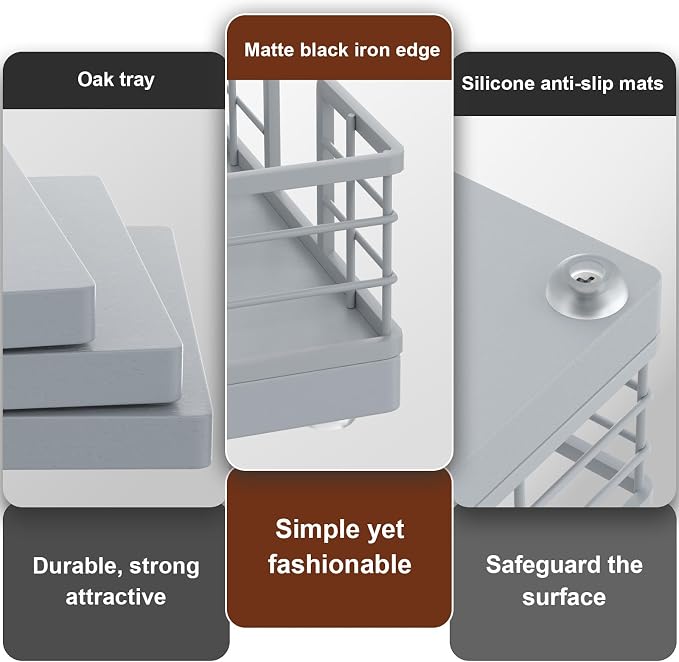 Oak tray

Durable, strong attractive

Matte black iron edge

Simple yet fashionable

Silicone anti-slip mats

Safeguard the surface