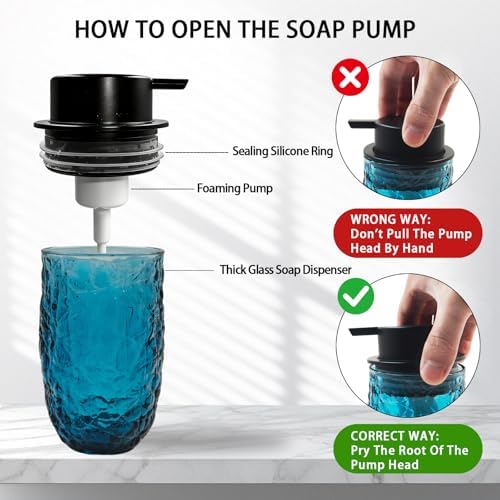 HOW TO OPEN THE SOAP PUMP

Sealing Silicone Ring

Foaming Pump

Thick Glass Soap Dispenser

WRONG WAY:
Don't Pull The Pump Head By Hand

CORRECT WAY:
Pry The Root Of The Pump Head