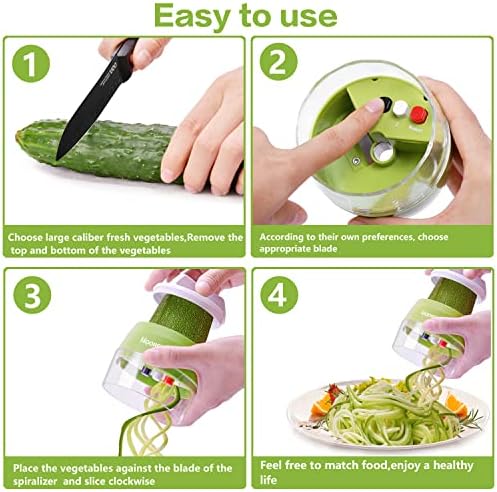 Easy to use

1

Choose large caliber fresh vegetables,Remove the top and bottom of the vegetables

2

According to their own preferences, choose appropriate blade

3

Place the vegetables against the blade of the spiralizer and slice clockwise

4

Feel free to match food,enjoy a healthy life