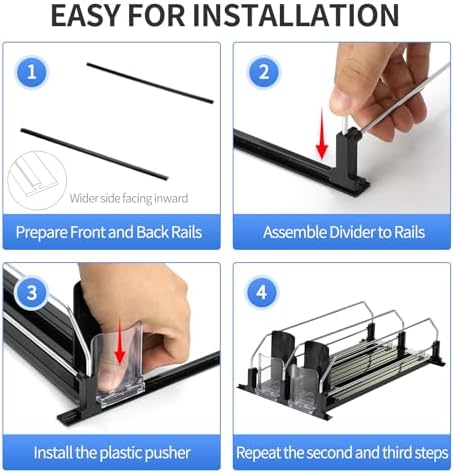 EASY FOR INSTALLATION

1

Wider side facing inward

Prepare Front and Back Rails

2

Assemble Divider to Rails

3

Install the plastic pusher

4

Repeat the second and third steps