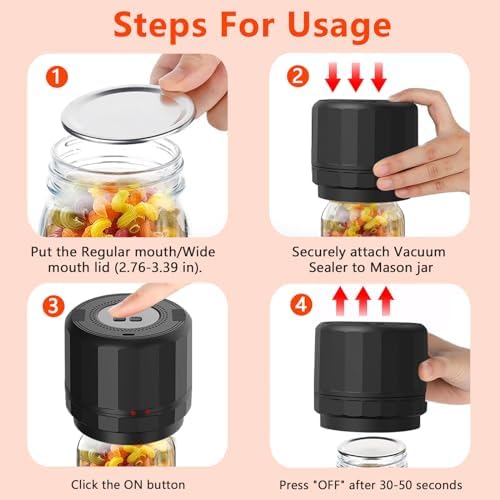 Steps For Usage

1

Put the Regular mouth/Wide mouth lid (2.76-3.39 in).

2

Securely attach Vacuum Sealer to Mason jar

3

Click the ON button

4

Press "OFF" after 30-50 seconds