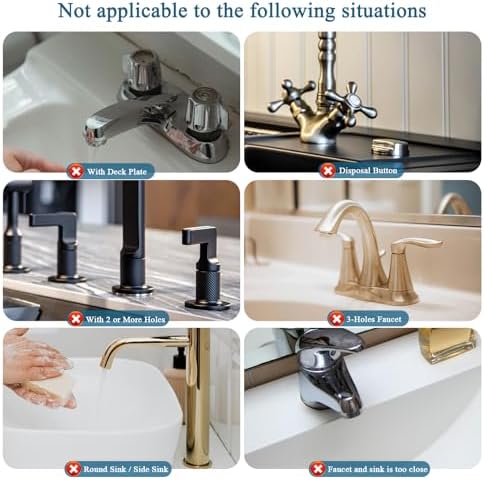 Not applicable to the following situations

With Deck Plate

Disposal Button

With 2 or More Holes

3-Holes Faucet

Round Sink / Side Sink

Faucet and sink is too close