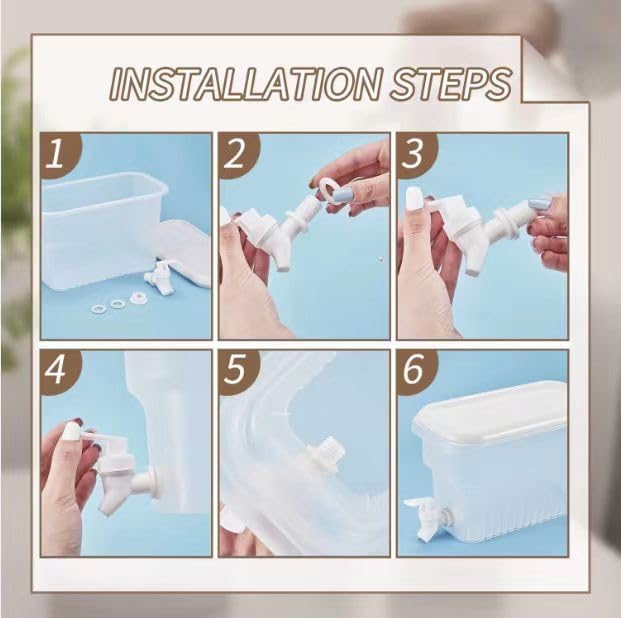 INSTALLATION STEPS

1

2

3

4

5

6