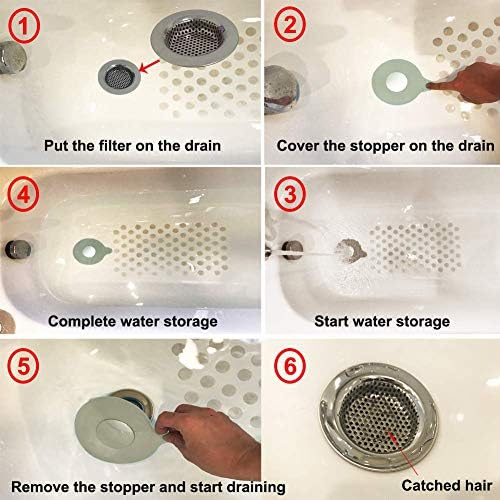 ①

Put the filter on the drain

②

Cover the stopper on the drain

④

Complete water storage

③

Start water storage

⑤

Remove the stopper and start draining

⑥

Catched hair