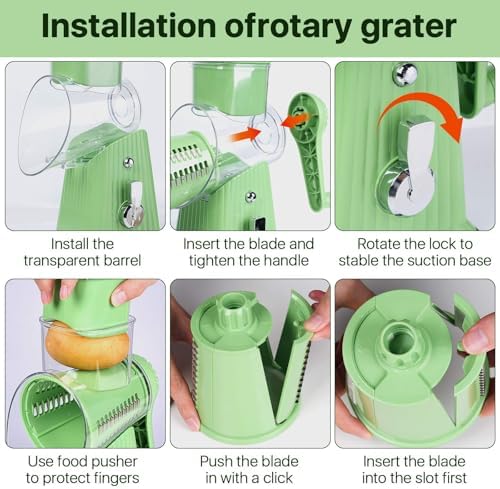 Installation ofrotary grater

Install the transparent barrel

Insert the blade and tighten the handle

Rotate the lock to stable the suction base

Use food pusher to protect fingers

Push the blade in with a click

Insert the blade into the slot first