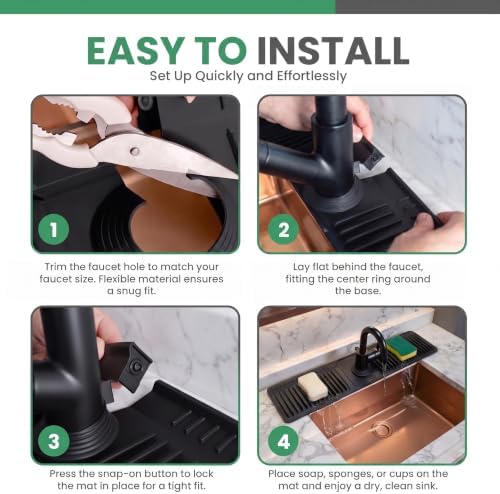 EASY TO INSTALL
Set Up Quickly and Effortlessly

1
Trim the faucet hole to match your faucet size. Flexible material ensures a snug fit.

2
Lay flat behind the faucet, fitting the center ring around the base.

3
Press the snap-on button to lock the mat in place for a tight fit.

4
Place soap, sponges, or cups on the mat and enjoy a dry, clean sink.