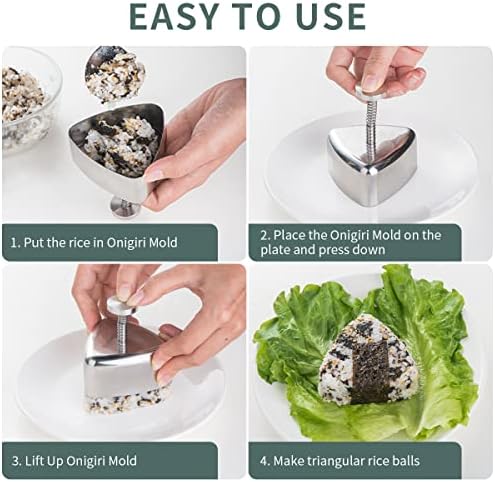 EASY TO USE

1. Put the rice in Onigiri Mold

2. Place the Onigiri Mold on the plate and press down

3. Lift Up Onigiri Mold

4. Make triangular rice balls