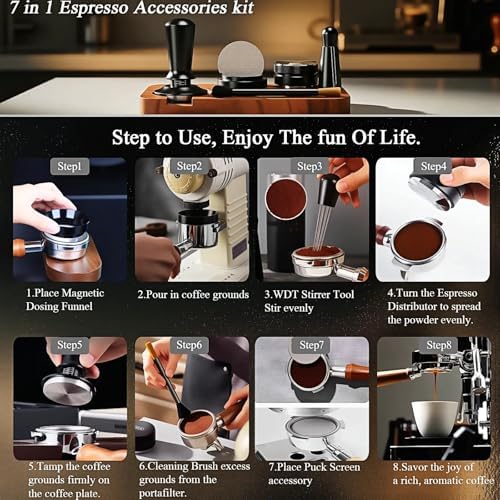 7 in 1 Espresso Accessories kit

Step to Use, Enjoy The fun Of Life.

Step1

1.Place Magnetic Dosing Funnel

Step2

2.Pour in coffee grounds

Step3

3.WDT Stirrer Tool Stir evenly

Step4

4.Turn the Espresso Distributor to spread the powder evenly.

Step5

5.Tamp the coffee grounds firmly on the coffee plate.

Step6

6.Cleaning Brush excess grounds from the portafilter.

Step7

7.Place Puck Screen accessory

Step8

8.Savor the joy of a rich, aromatic coffee