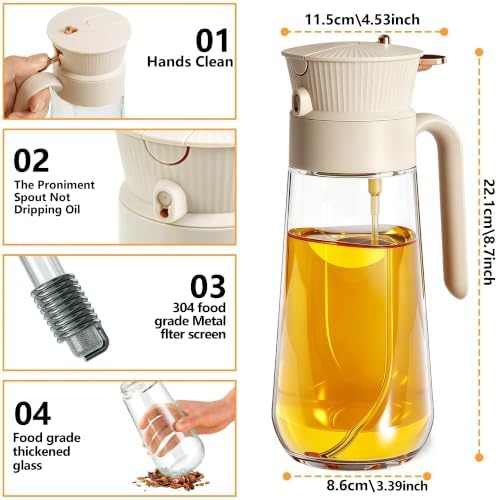 01
Hands Clean

02
The Proniment Spout Not Dripping Oil

03
304 food grade Metal flter screen

04
Food grade thickened glass

11.5cm\4.53inch

22.1cm\8.7inch

8.6cm\3.39inch