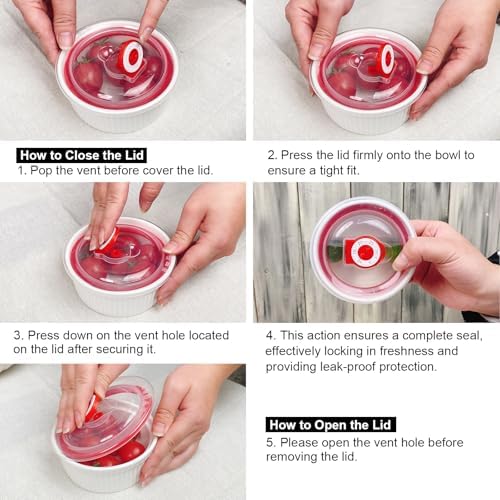 How to Close the Lid
1. Pop the vent before cover the lid.

2. Press the lid firmly onto the bowl to ensure a tight fit.

3. Press down on the vent hole located on the lid after securing it.

4. This action ensures a complete seal, effectively locking in freshness and providing leak-proof protection.

How to Open the Lid
5. Please open the vent hole before removing the lid.