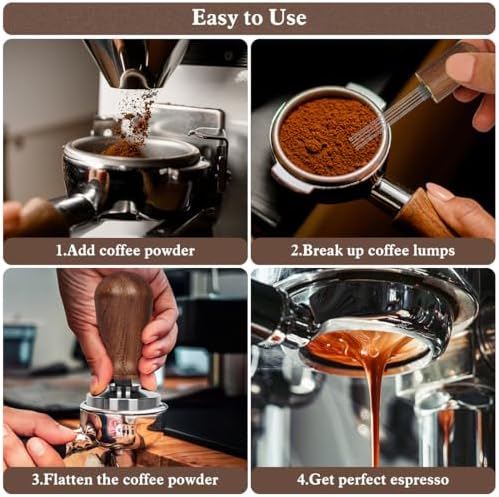 Easy to Use

1.Add coffee powder

2.Break up coffee lumps

3.Flatten the coffee powder

4.Get perfect espresso