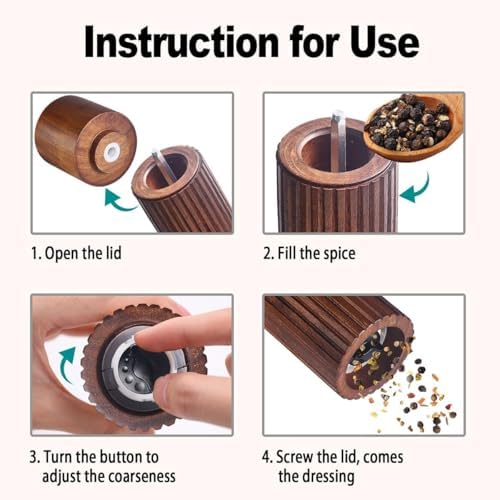 Instruction for Use

1. Open the lid

2. Fill the spice

3. Turn the button to adjust the coarseness

4. Screw the lid, comes the dressing