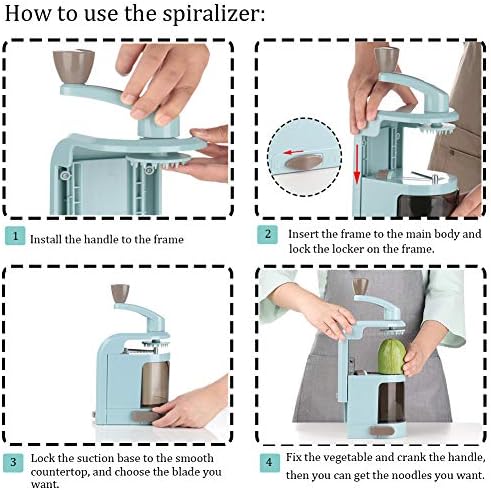 How to use the spiralizer:

1 Install the handle to the frame

2 Insert the frame to the main body and lock the locker on the frame.

3 Lock the suction base to the smooth countertop, and choose the blade you want.

4 Fix the vegetable and crank the handle, then you can get the noodles you want.