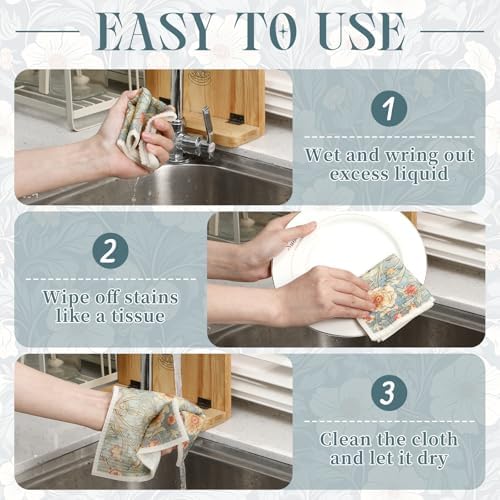 EASY TO USE

1

Wet and wring out excess liquid

2

Wipe off stains like a tissue

3

Clean the cloth and let it dry