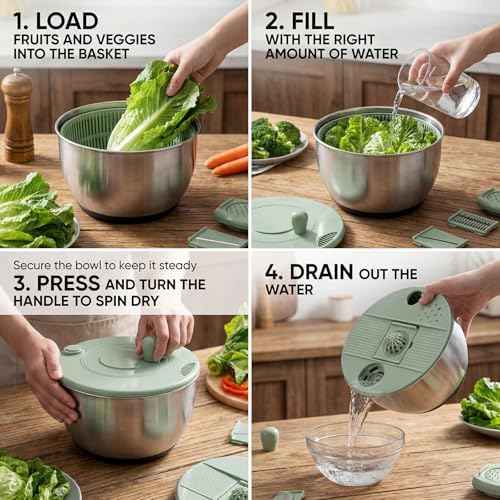 1. LOAD
FRUITS AND VEGGIES INTO THE BASKET

2. FILL
WITH THE RIGHT AMOUNT OF WATER

Secure the bowl to keep it steady
3. PRESS AND TURN THE HANDLE TO SPIN DRY

4. DRAIN OUT THE WATER