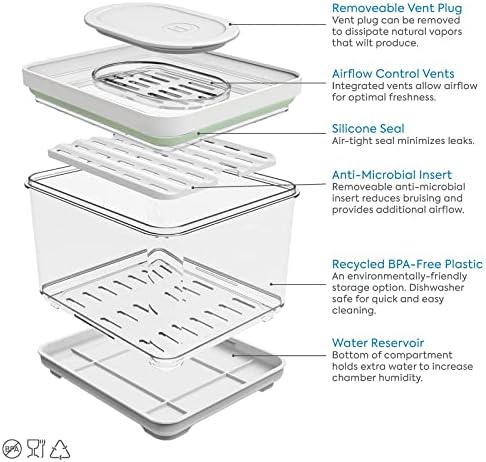 Removeable Vent Plug
Vent plug can be removed to dissipate natural vapors that wilt produce.

Airflow Control Vents
Integrated vents allow airflow for optimal freshness.

Silicone Seal
Air-tight seal minimizes leaks.

Anti-Microbial Insert
Removeable anti-microbial insert reduces bruising and provides additional airflow.

Recycled BPA-Free Plastic
An environmentally-friendly storage option. Dishwasher safe for quick and easy cleaning.

Water Reservoir
Bottom of compartment holds extra water to increase chamber humidity.

BPA