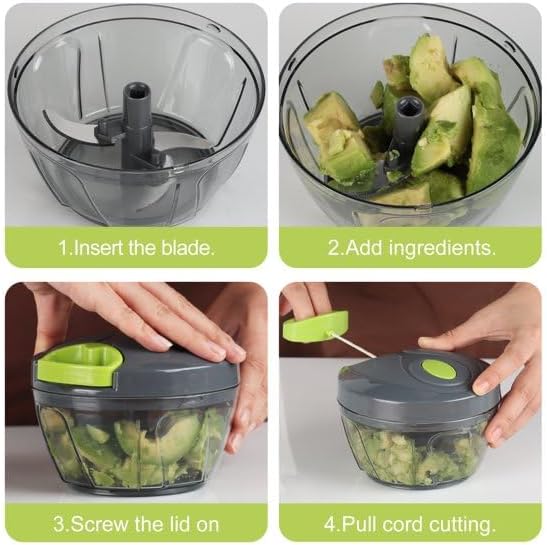 1.Insert the blade.

2.Add ingredients.

3.Screw the lid on

4.Pull cord cutting.