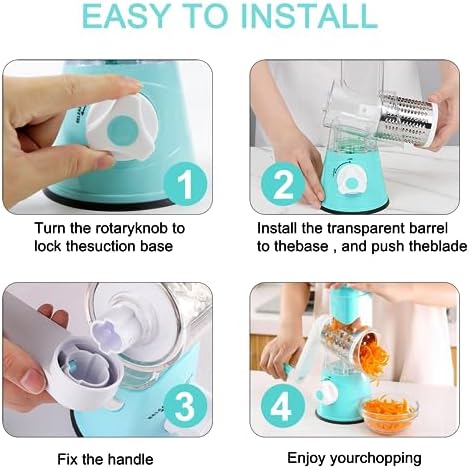 EASY TO INSTALL

1

Turn the rotaryknob to lock thesuction base

2

Install the transparent barrel to thebase , and push theblade

3

Fix the handle

4

Enjoy yourchopping