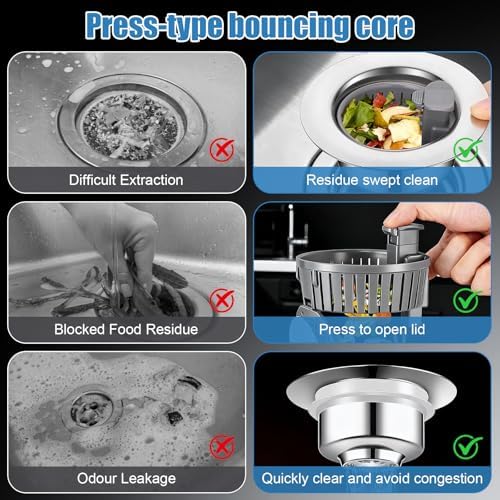 Press-type bouncing core

Difficult Extraction

Blocked Food Residue

Odour Leakage

Residue swept clean

Press to open lid

Quickly clear and avoid congestion