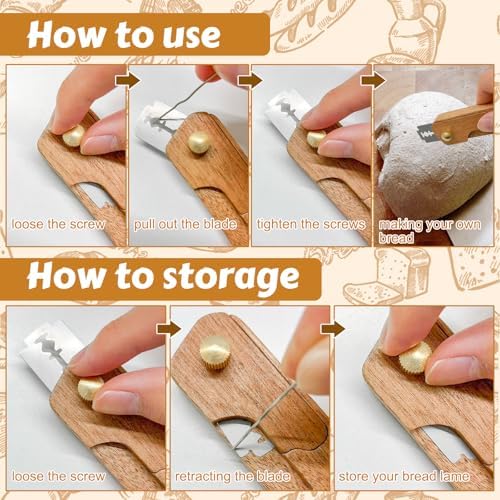 How to use

loose the screw

pull out the blade

tighten the screws

making your own bread

How to storage

loose the screw

retracting the blade

store your bread lame