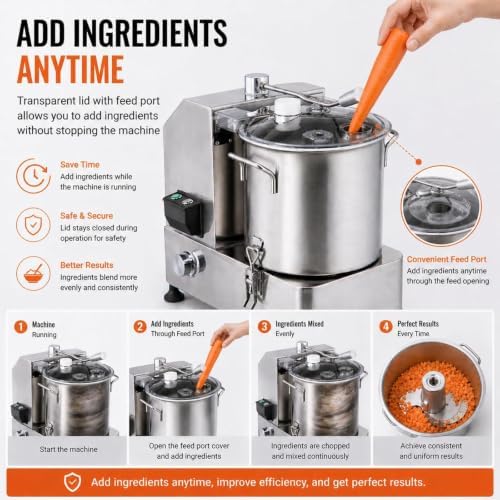 ADD INGREDIENTS
ANYTIME

Transparent lid with feed port allows you to add ingredients without stopping the machine

Save Time
Add ingredients while the machine is running

Safe & Secure
Lid stays closed during operation for safety

Better Results
Ingredients blend more evenly and consistently

Convenient Feed Port
Add ingredients anytime through the feed opening

1 Machine
Running

Start the machine

2 Add Ingredients
Through Feed Port

Open the feed port cover and add ingredients

3 Ingredients Mixed
Evenly

Ingredients are chopped and mixed continuously

4 Perfect Results
Every Time

Achieve consistent and uniform results

Add ingredients anytime, improve efficiency, and get perfect results.