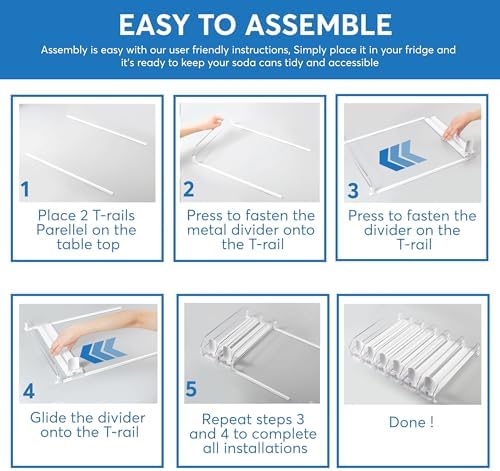 EASY TO ASSEMBLE

Assembly is easy with our user friendly instructions, Simply place it in your fridge and it's ready to keep your soda cans tidy and accessible

1

Place 2 T-rails Parellel on the table top

2

Press to fasten the metal divider onto the T-rail

3

Press to fasten the divider on the T-rail

4

Glide the divider onto the T-rail

5

Repeat steps 3 and 4 to complete all installations

Done !