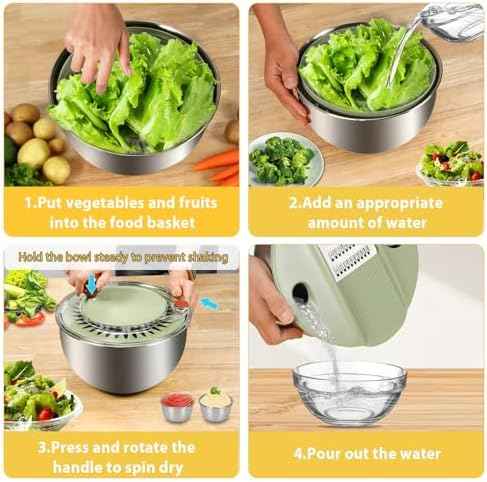 1.Put vegetables and fruits into the food basket

2.Add an appropriate amount of water

Hold the bowl steady to prevent shaking

3.Press and rotate the handle to spin dry

4.Pour out the water