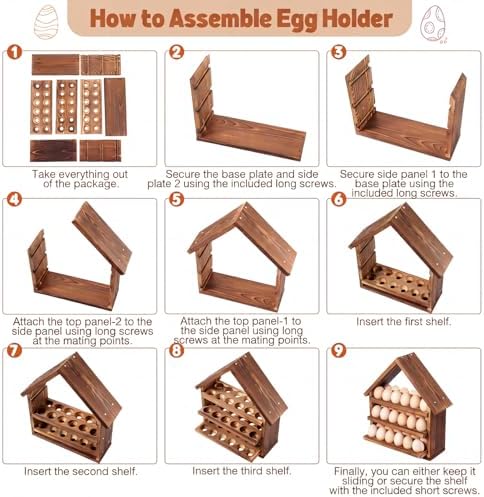 How to Assemble Egg Holder

1
Take everything out of the package.

2
Secure the base plate and side plate 2 using the included long screws.

3
Secure side panel 1 to the base plate using the included long screws.

4
Attach the top panel-2 to the side panel using long screws at the mating points.

5
Attach the top panel-1 to the side panel using long screws at the mating points.

6
Insert the first shelf.

7
Insert the second shelf.

8
Insert the third shelf.

9
Finally, you can either keep it sliding or secure the shelf with the included short screws.