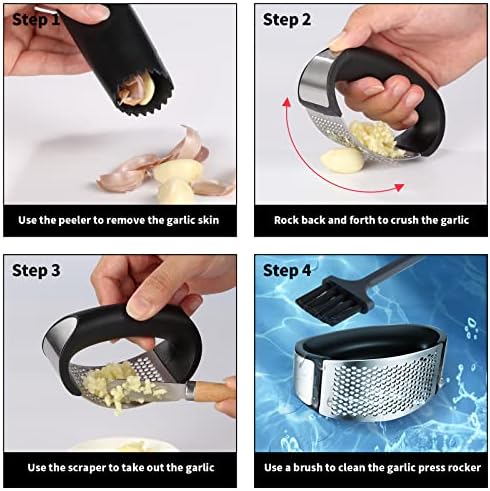 Step 1

Use the peeler to remove the garlic skin

Step 2

Rock back and forth to crush the garlic

Step 3

Use the scraper to take out the garlic

Step 4

Use a brush to clean the garlic press rocker