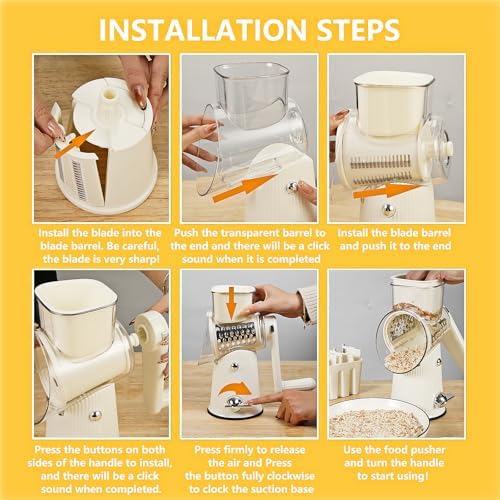 INSTALLATION STEPS

Install the blade into the blade barrel. Be careful, the blade is very sharp!

Push the transparent barrel to the end and there will be a click sound when it is completed

Install the blade barrel and push it to the end

Press the buttons on both sides of the handle to install, and there will be a click sound when completed.

Press firmly to release the air and Press the button fully clockwise to clock the suction base

Use the food pusher and turn the handle to start using!