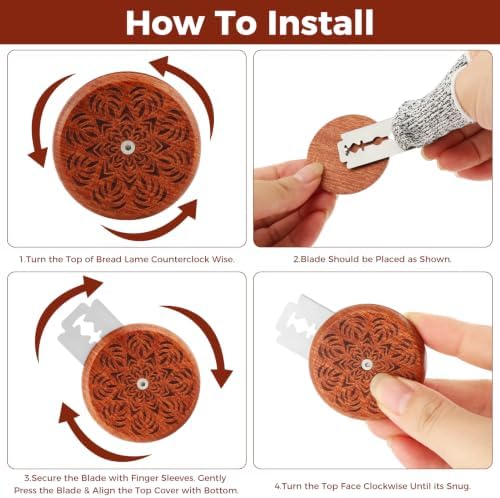 How To Install

1.Turn the Top of Bread Lame Counterclock Wise.

2.Blade Should be Placed as Shown.

3.Secure the Blade with Finger Sleeves. Gently Press the Blade & Align the Top Cover with Bottom.

4.Turn the Top Face Clockwise Until its Snug.