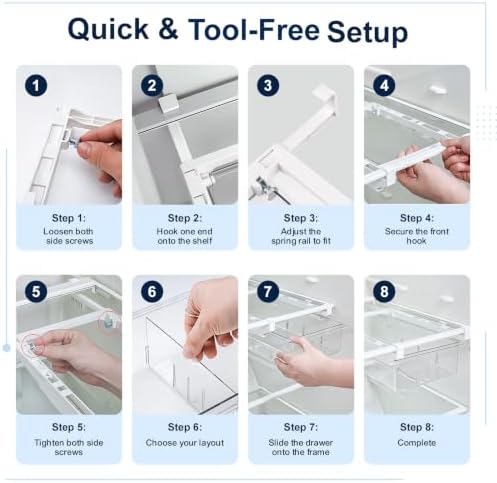 Quick & Tool-Free Setup

1

Step 1:
Loosen both side screws

2

Step 2:
Hook one end onto the shelf

3

Step 3:
Adjust the spring rail to fit

4

Step 4:
Secure the front hook

5

Step 5:
Tighten both side screws

6

Step 6:
Choose your layout

7

Step 7:
Slide the drawer onto the frame

8

Step 8:
Complete