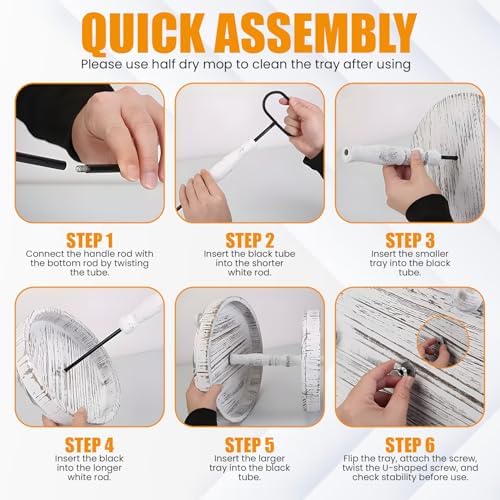 QUICK ASSEMBLY
Please use half dry mop to clean the tray after using

STEP 1
Connect the handle rod with the bottom rod by twisting the tube.

STEP 2
Insert the black tube into the shorter white rod.

STEP 3
Insert the smaller tray into the black tube.

STEP 4
Insert the black into the longer white rod.

STEP 5
Insert the larger tray into the black tube.

STEP 6
Flip the tray, attach the screw, twist the U-shaped screw, and check stability before use.