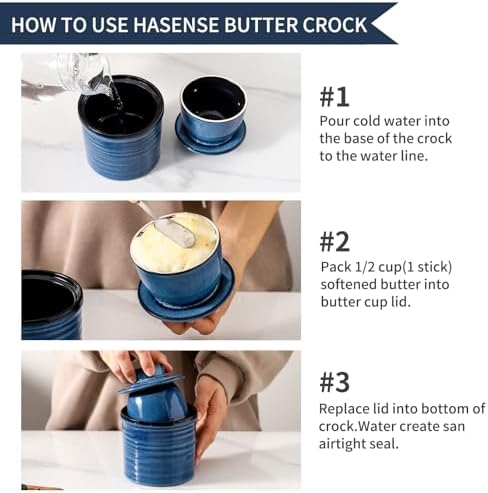 HOW TO USE HASENSE BUTTER CROCK

#1

Pour cold water into the base of the crock to the water line.

#2

Pack 1/2 cup(1 stick) softened butter into butter cup lid.

#3

Replace lid into bottom of crock.Water create san airtight seal.