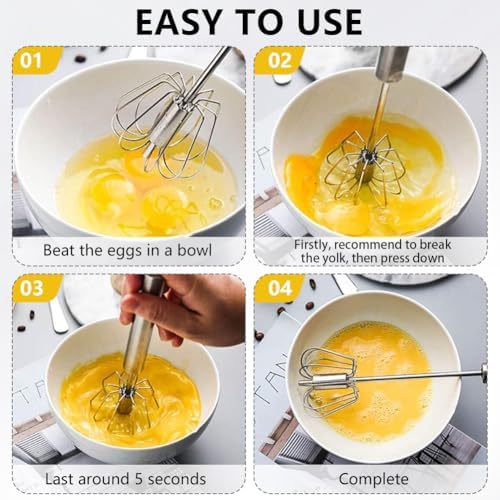 EASY TO USE

01

Beat the eggs in a bowl

02

Firstly, recommend to break the yolk, then press down

03

Last around 5 seconds

04

Complete