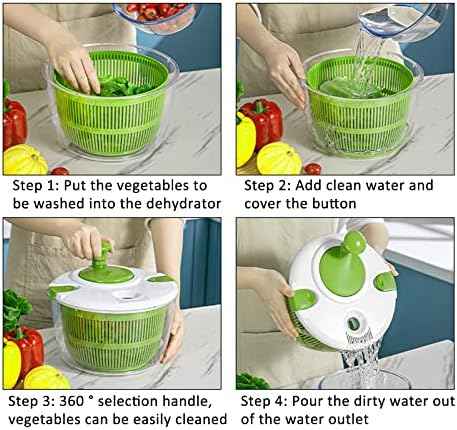 Step 1: Put the vegetables to be washed into the dehydrator

Step 2: Add clean water and cover the button

Step 3: 360 ° selection handle, vegetables can be easily cleaned

Step 4: Pour the dirty water out of the water outlet