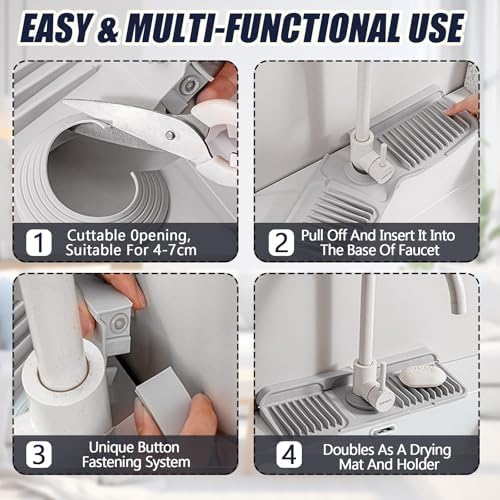 EASY & MULTI-FUNCTIONAL USE

1

Cuttable 0pening, Suitable For 4-7cm

2

Pull Off And Insert It Into The Base Of Faucet

3

Unique Button Fastening System

4

Doubles As A Drying Mat And Holder