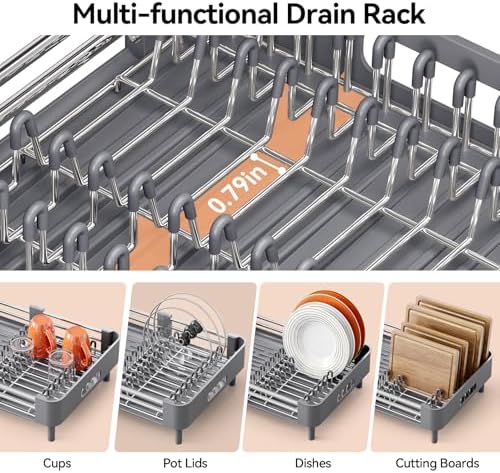 Multi-functional Drain Rack

0.79in

Cups

Pot Lids

Dishes

Cutting Boards