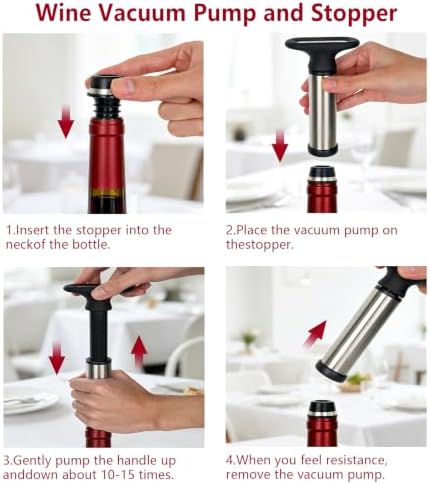 Wine Vacuum Pump and Stopper

1.Insert the stopper into the neckof the bottle.

2.Place the vacuum pump on thestopper.

3.Gently pump the handle up anddown about 10-15 times.

4.When you feel resistance, remove the vacuum pump.