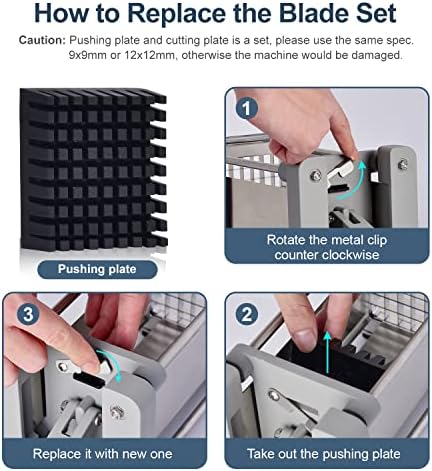 How to Replace the Blade Set

Caution: Pushing plate and cutting plate is a set, please use the same spec. 9x9mm or 12x12mm, otherwise the machine would be damaged.

Pushing plate

1

Rotate the metal clip counter clockwise

3

Replace it with new one

2

Take out the pushing plate